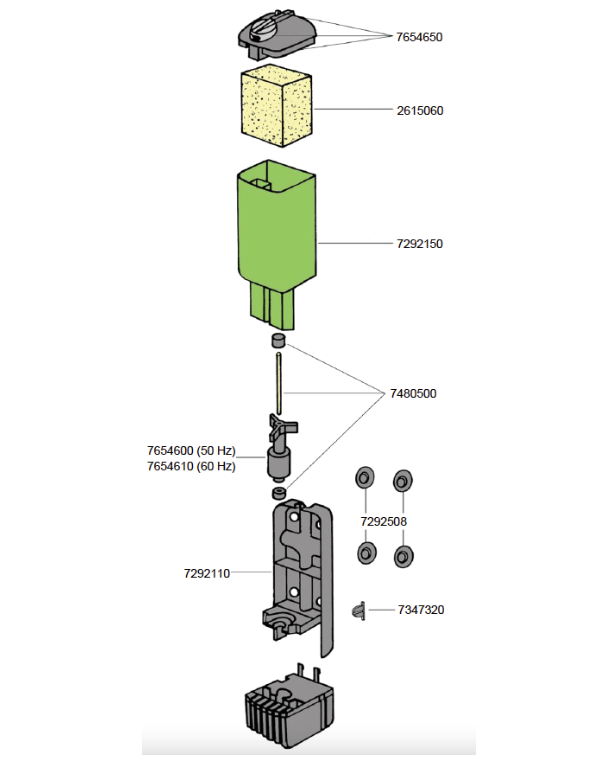 7654650

2615060

7292150

7480500

7654600 (50 Hz)
7654610 (60 Hz)

7292508

7292110

7347320